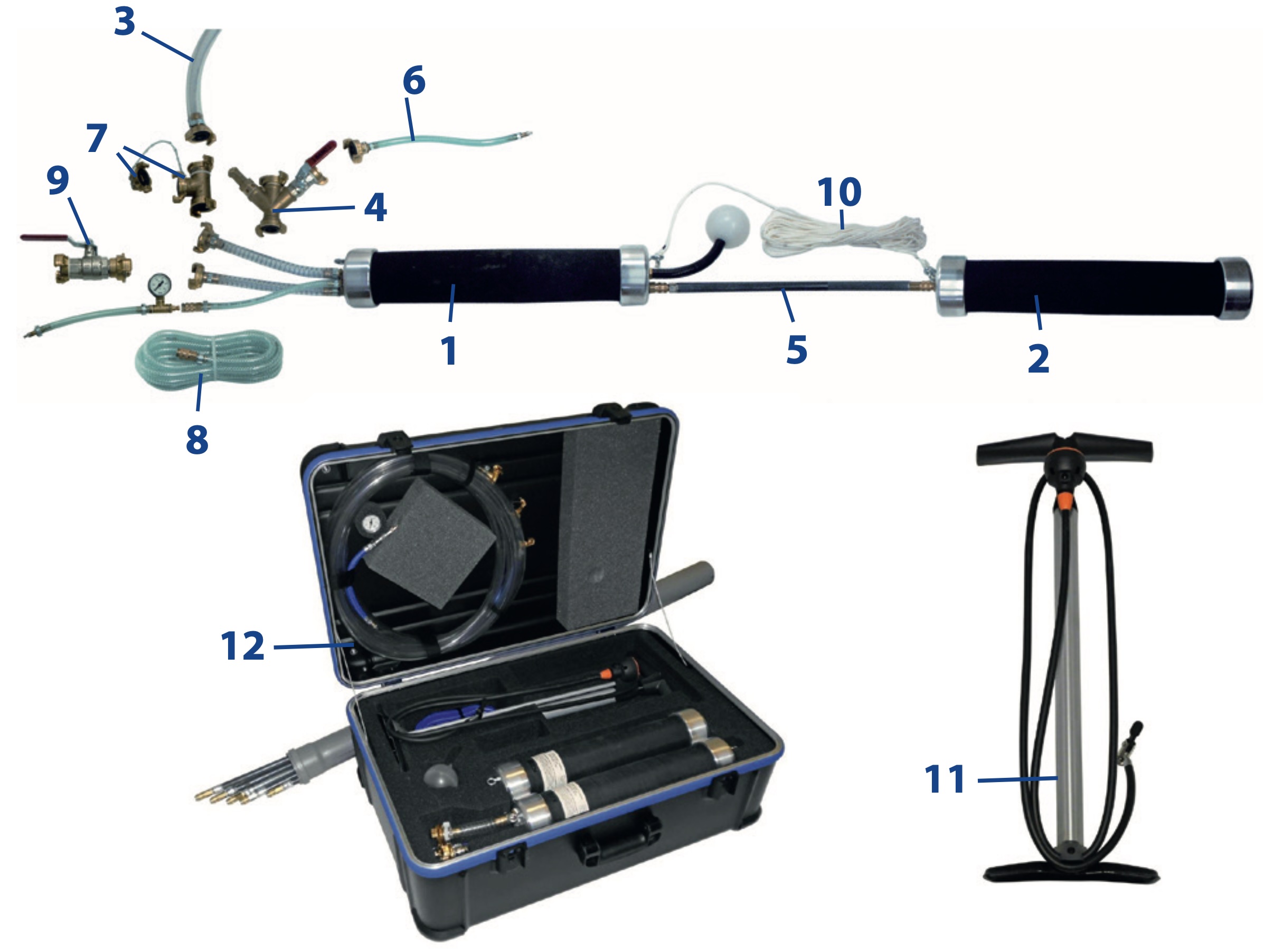 3
6
7
9
4
10
1
5
2
8
12
11